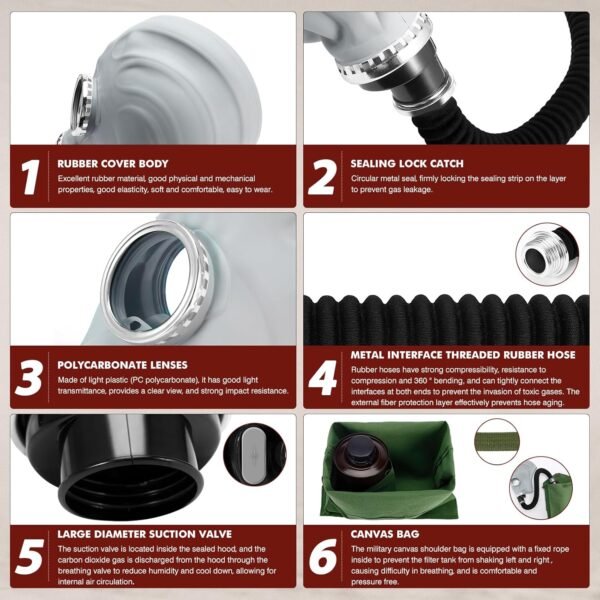 1
RUBBER COVER BODY
Excellent rubber material, good physical and mechanical properties, good elasticity, soft and comfortable, easy to wear.

2
SEALING LOCK CATCH
Circular metal seal, firmly locking the sealing strip on the layer to prevent gas leakage.

3
POLYCARBONATE LENSES
Made of light plastic (PC polycarbonate), it has good light transmittance, provides a clear view, and strong impact resistance.

4
METAL INTERFACE THREADED RUBBER HOSE
Rubber hoses have strong compressibility, resistance to compression and 360 ° bending, and can tightly connect the interfaces at both ends to prevent the invasion of toxic gases. The external fiber protection layer effectively prevents hose aging.

5
LARGE DIAMETER SUCTION VALVE
The suction valve is located inside the sealed hood, and the carbon dioxide gas is discharged from the hood through the breathing valve to reduce humidity and cool down, allowing for internal air circulation.

6
CANVAS BAG
The military canvas shoulder bag is equipped with a fixed rope inside to prevent the filter tank from shaking left and right , causing difficulty in breathing, and is comfortable and pressure free.