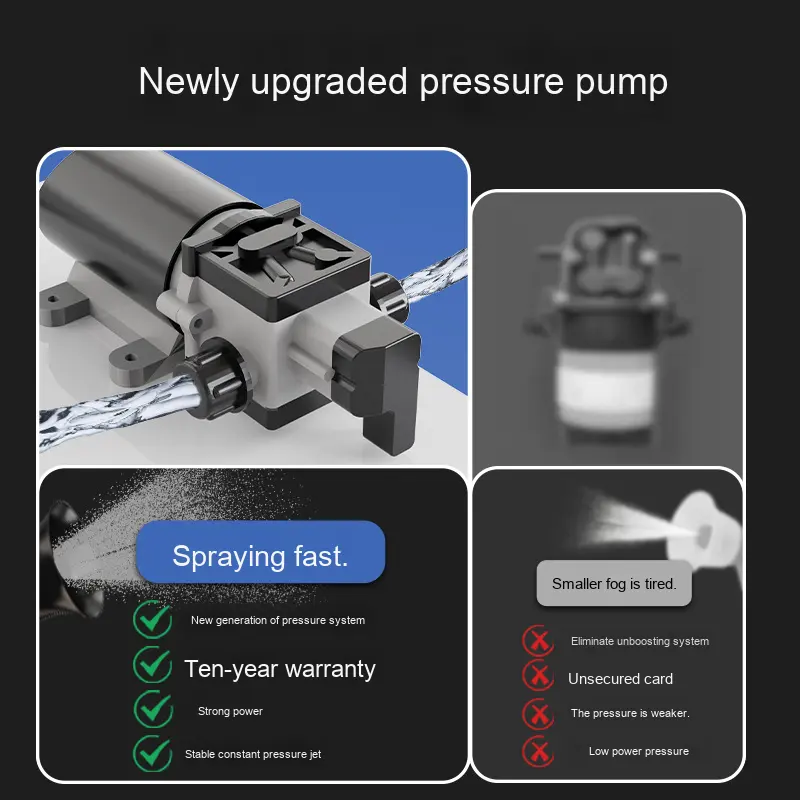 Newly upgraded pressure pump

Spraying fast.

New generation of pressure system

Ten-year warranty

Strong power

Stable constant pressure jet

Smaller fog is tired.

Eliminate unboosting system

Unsecured card

The pressure is weaker.

Low power pressure